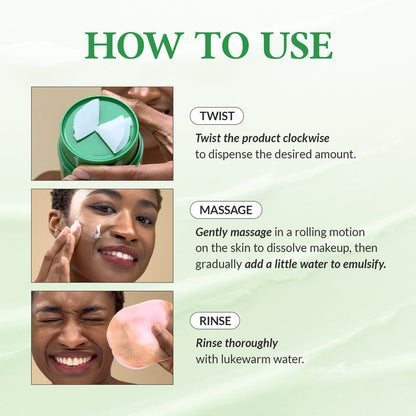 HOW TO USE

TWIST

Twist the product clockwise to dispense the desired amount.

MASSAGE

Gently massage in a rolling motion on the skin to dissolve makeup, then gradually add a little water to emulsify.

RINSE

Rinse thoroughly with lukewarm water.