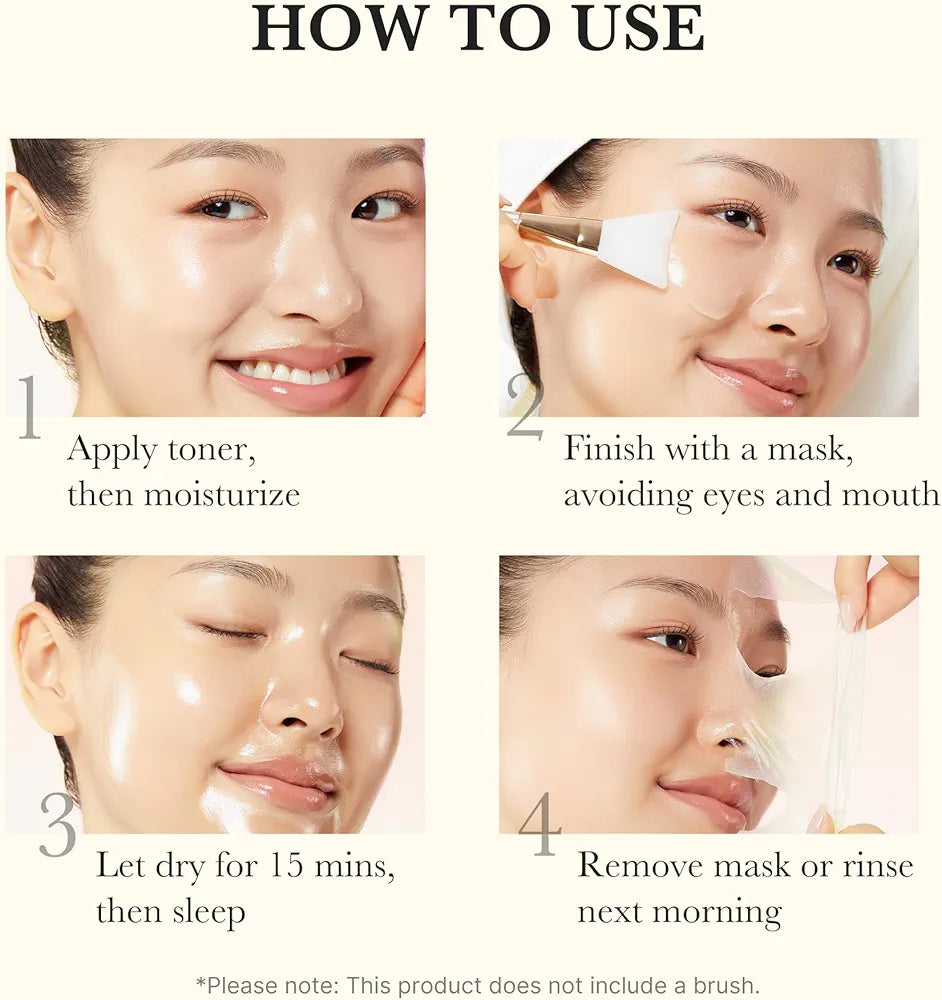 HOW TO USE

1
Apply toner, then moisturize

2
Finish with a mask, avoiding eyes and mouth

3
Let dry for 15 mins, then sleep

4
Remove mask or rinse next morning

*Please note: This product does not include a brush.