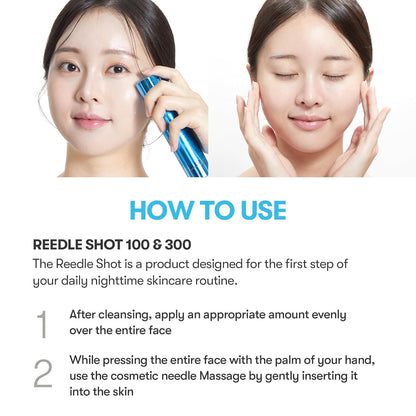 HOW TO USE

REEDLE SHOT 100 & 300

The Reedle Shot is a product designed for the first step of your daily nighttime skincare routine.

1 After cleansing, apply an appropriate amount evenly over the entire face

2 While pressing the entire face with the palm of your hand, use the cosmetic needle Massage by gently inserting it into the skin