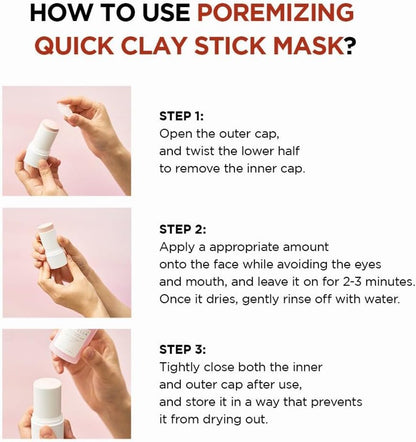 HOW TO USE POREMIZING QUICK CLAY STICK MASK?

STEP 1:
Open the outer cap, and twist the lower half to remove the inner cap.

STEP 2:
Apply a appropriate amount onto the face while avoiding the eyes and mouth, and leave it on for 2-3 minutes. Once it dries, gently rinse off with water.

STEP 3:
Tightly close both the inner and outer cap after use, and store it in a way that prevents it from drying out.