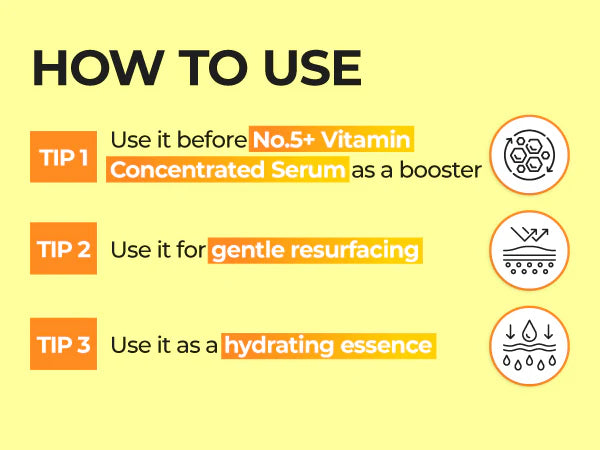 HOW TO USE

TIP 1 Use it before No.5+ Vitamin Concentrated Serum as a booster

TIP 2 Use it for gentle resurfacing

TIP 3 Use it as a hydrating essence